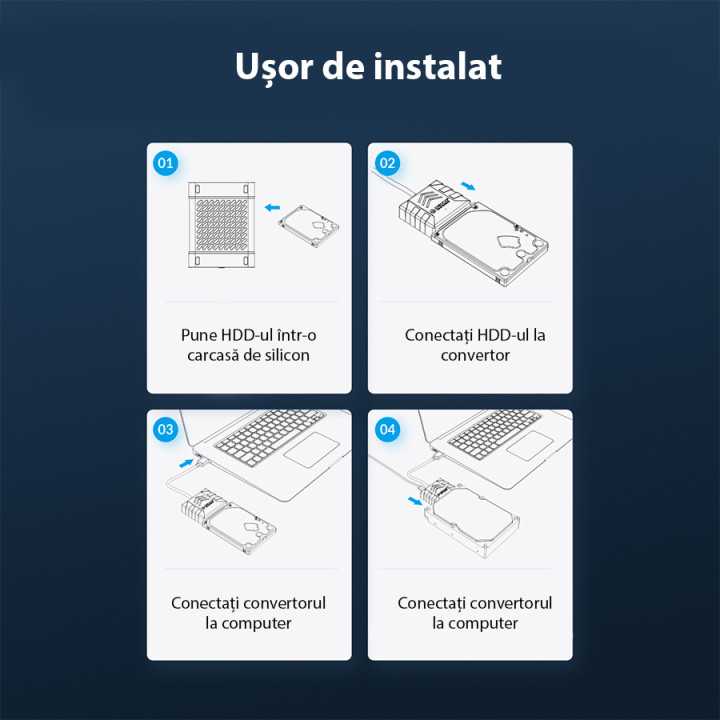 Ușor de instalat

01

Pune HDD-ul într-o carcasă de silicon

02

Conectați HDD-ul la convertor

03

Conectați convertorul la computer

04

Conectați convertorul la computer