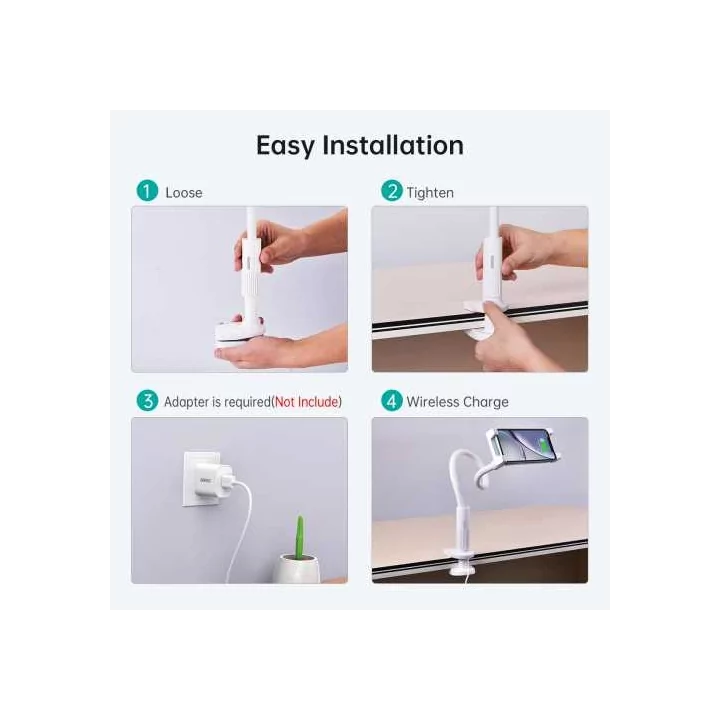 Easy Installation

1 Loose

2 Tighten

3 Adapter is required(Not Include)

4 Wireless Charge