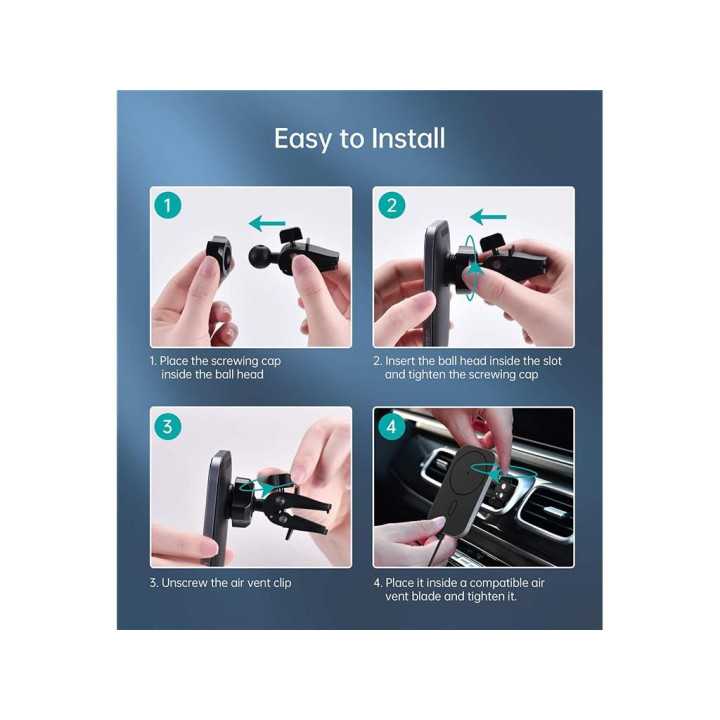 Easy to Install

1

1. Place the screwing cap inside the ball head

2

2. Insert the ball head inside the slot and tighten the screwing cap

3

3. Unscrew the air vent clip

4

4. Place it inside a compatible air vent blade and tighten it.