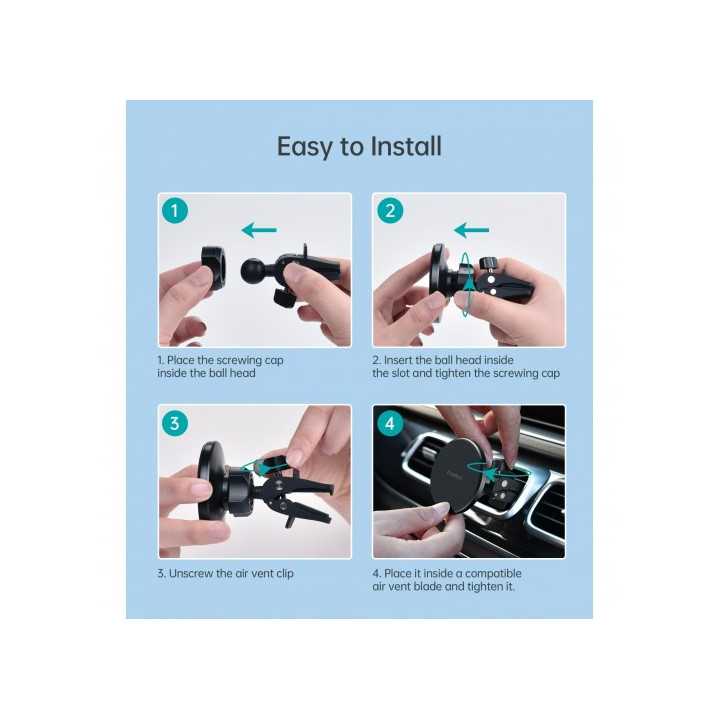 Easy to Install

1

1. Place the screwing cap inside the ball head

2

2. Insert the ball head inside the slot and tighten the screwing cap

3

3. Unscrew the air vent clip

4

4. Place it inside a compatible air vent blade and tighten it.