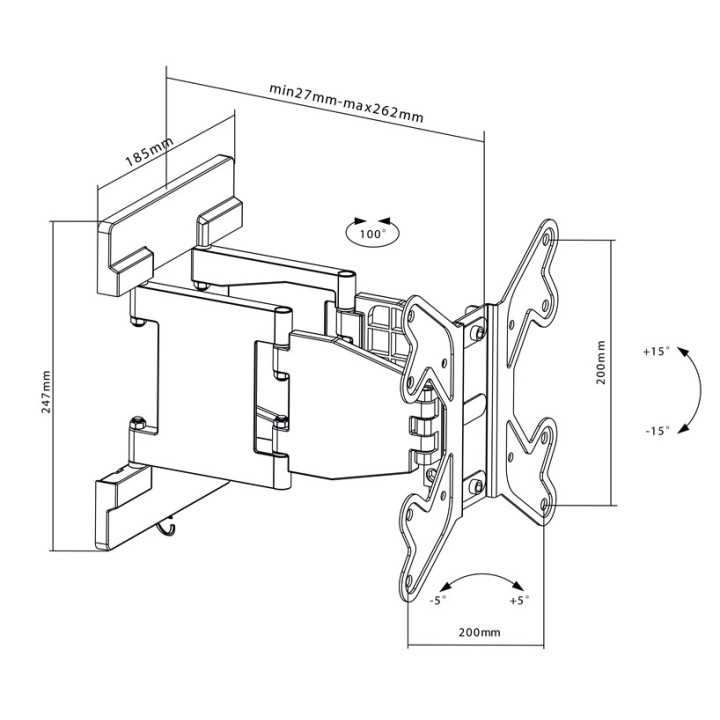 min27mm-max262mm

185mm

100°

247mm

200mm

+15°

-15°

-5°

+5°

200mm